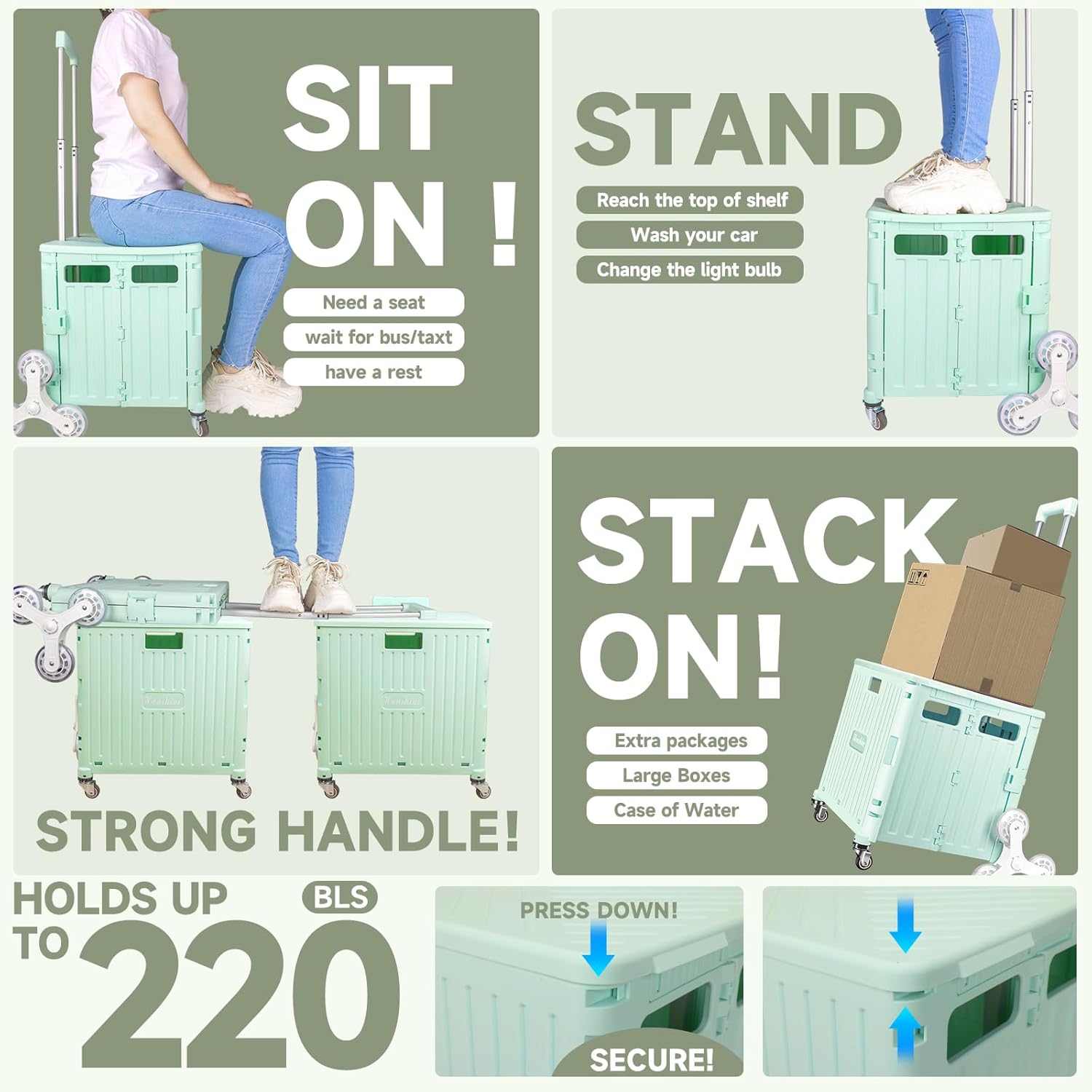 SIT ON !

Need a seat

wait for bus/taxt

have a rest

STAND

Reach the top of shelf

Wash your car

Change the light bulb

STRONG HANDLE!

STACK ON!

Extra packages

Large Boxes

Case of Water

HOLDS UP TO 220 BLS

PRESS DOWN!

SECURE!