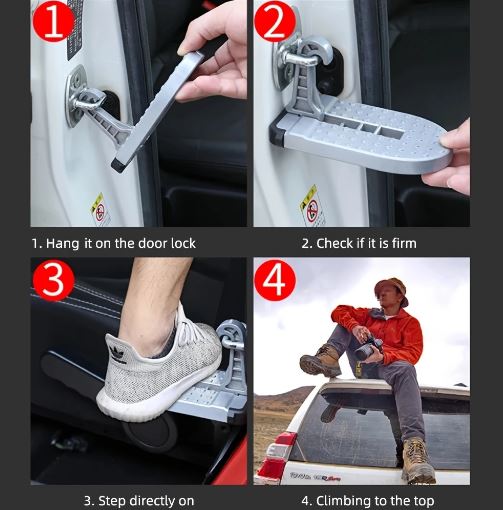 1

2

1. Hang it on the door lock

2. Check if it is firm

3

4

3. Step directly on

4. Climbing to the top