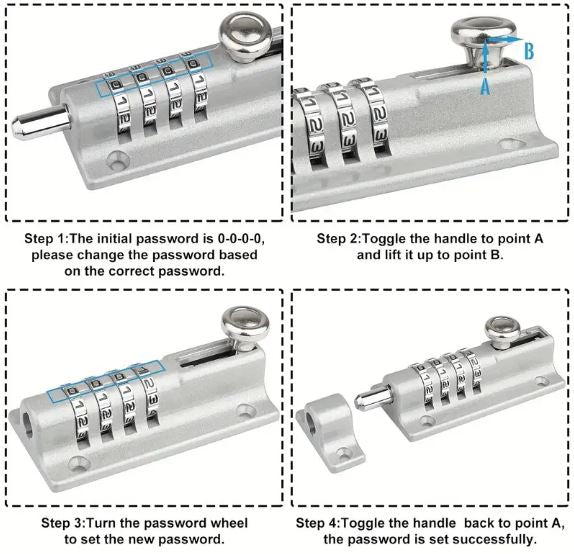 B

A

Step 1:The initial password is 0-0-0-0, please change the password based on the correct password.

Step 2:Toggle the handle to point A and lift it up to point B.

Step 3:Turn the password wheel to set the new password.

Step 4:Toggle the handle back to point A, the password is set successfully.