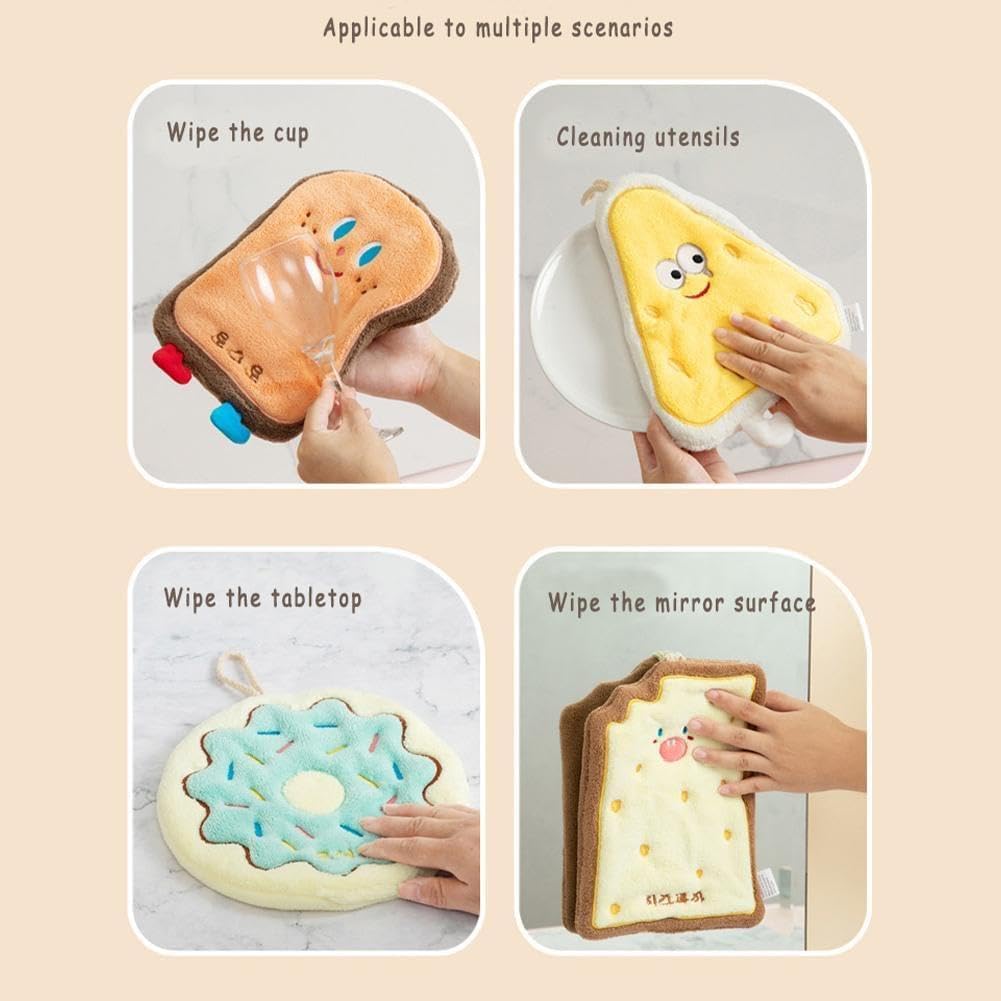 Applicable to multiple scenarios

Wipe the cup

Cleaning utensils

Wipe the tabletop

Wipe the mirror surface