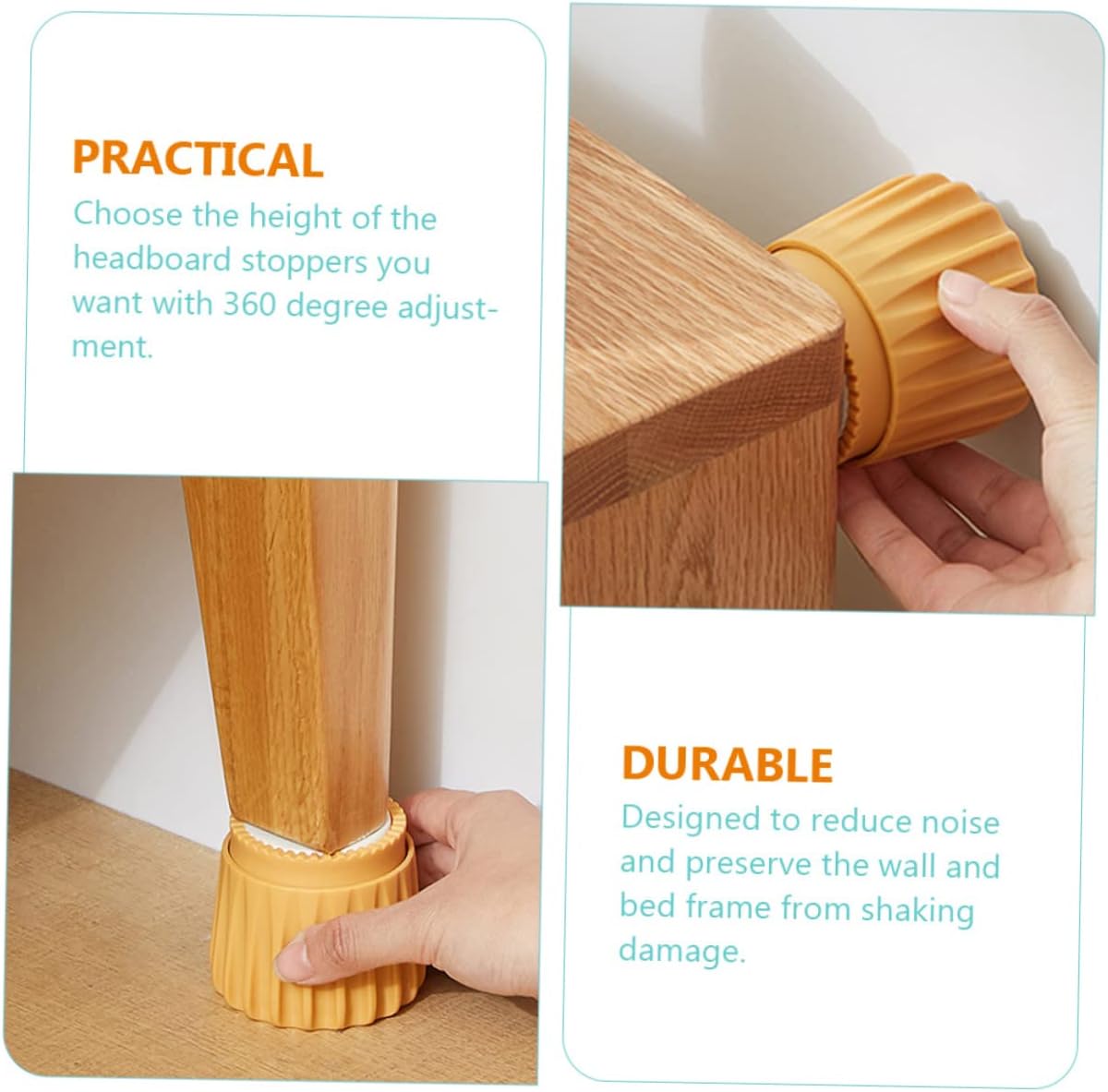 PRACTICAL
Choose the height of the headboard stoppers you want with 360 degree adjustment.

DURABLE
Designed to reduce noise and preserve the wall and bed frame from shaking damage.