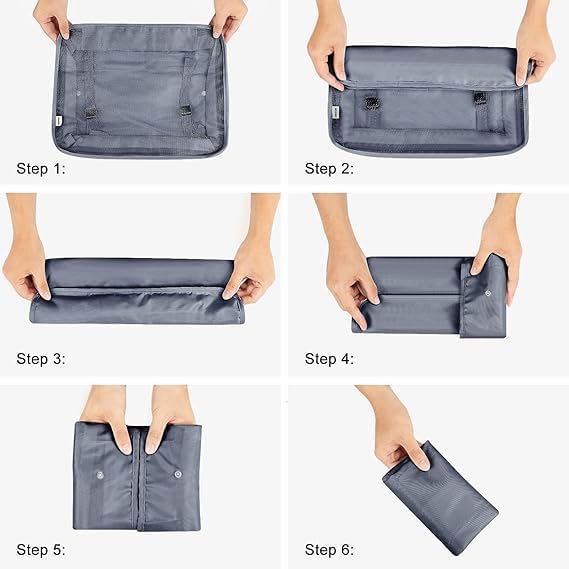 Step 1:

Step 2:

Step 3:

Step 4:

Step 5:

Step 6: