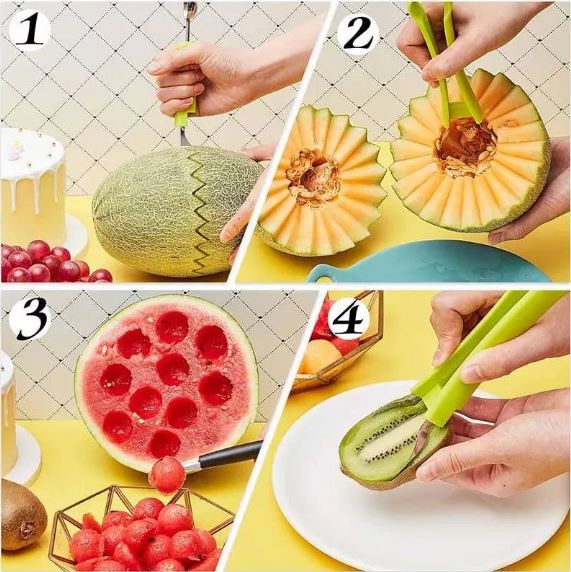 1
2
3
4